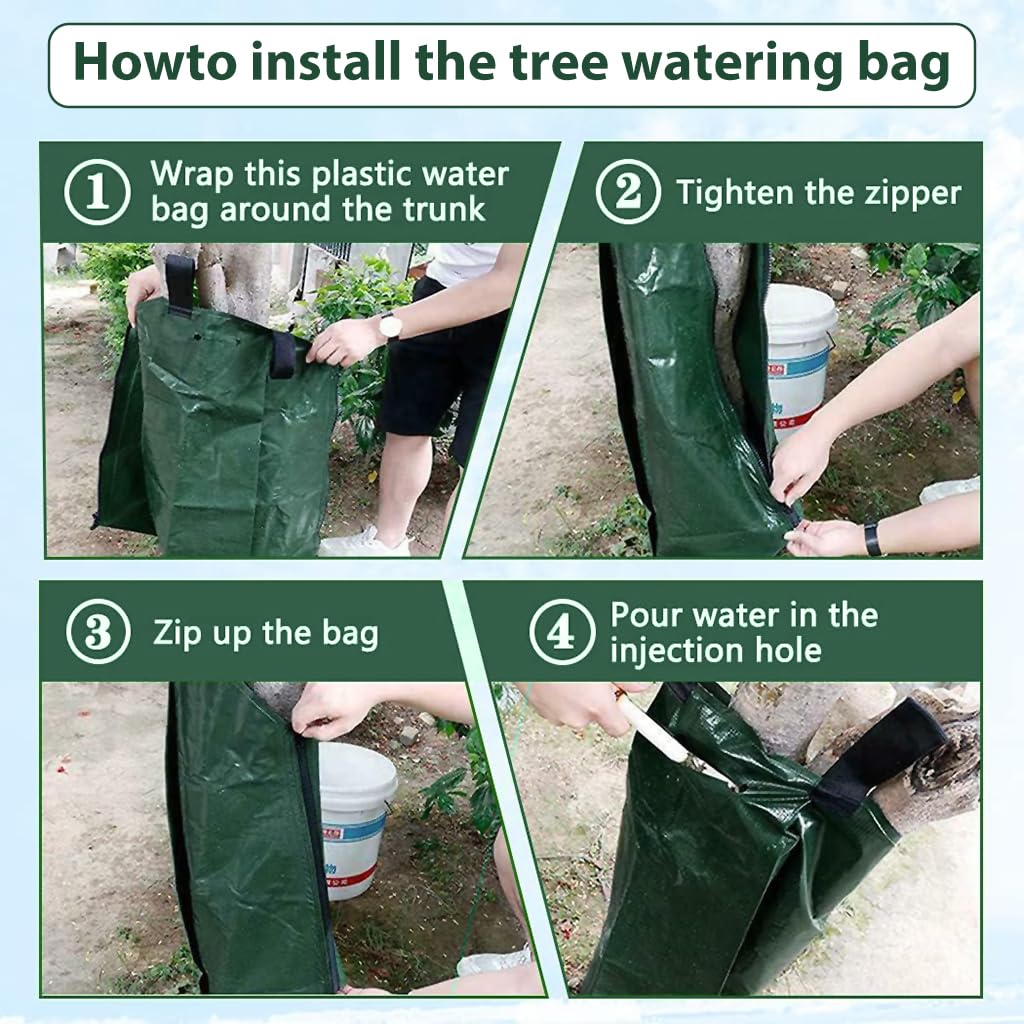 Howto install the tree watering bag

① Wrap this plastic water bag around the trunk

② Tighten the zipper

③ Zip up the bag

④ Pour water in the injection hole